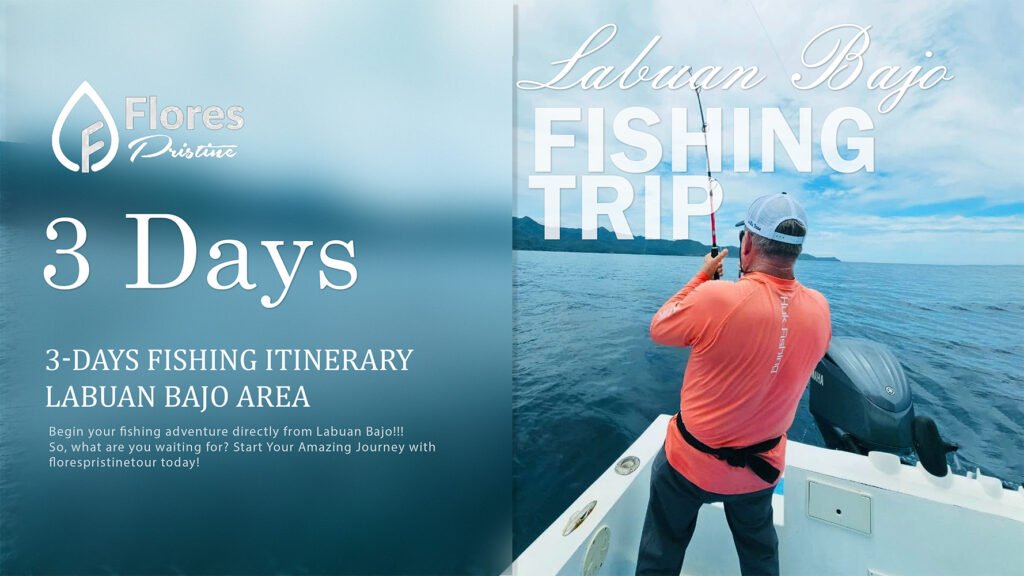 Flores Pristine

3 Days

3-DAYS FISHING ITINERARY LABUAN BAJO AREA

Begin your fishing adventure directly from Labuan Bajo!!! So, what are you waiting for? Start Your Amazing Journey with florespristinetour today!

Labuan Bajo

FISHING TRIP

Huk Fishing

YAMAHA